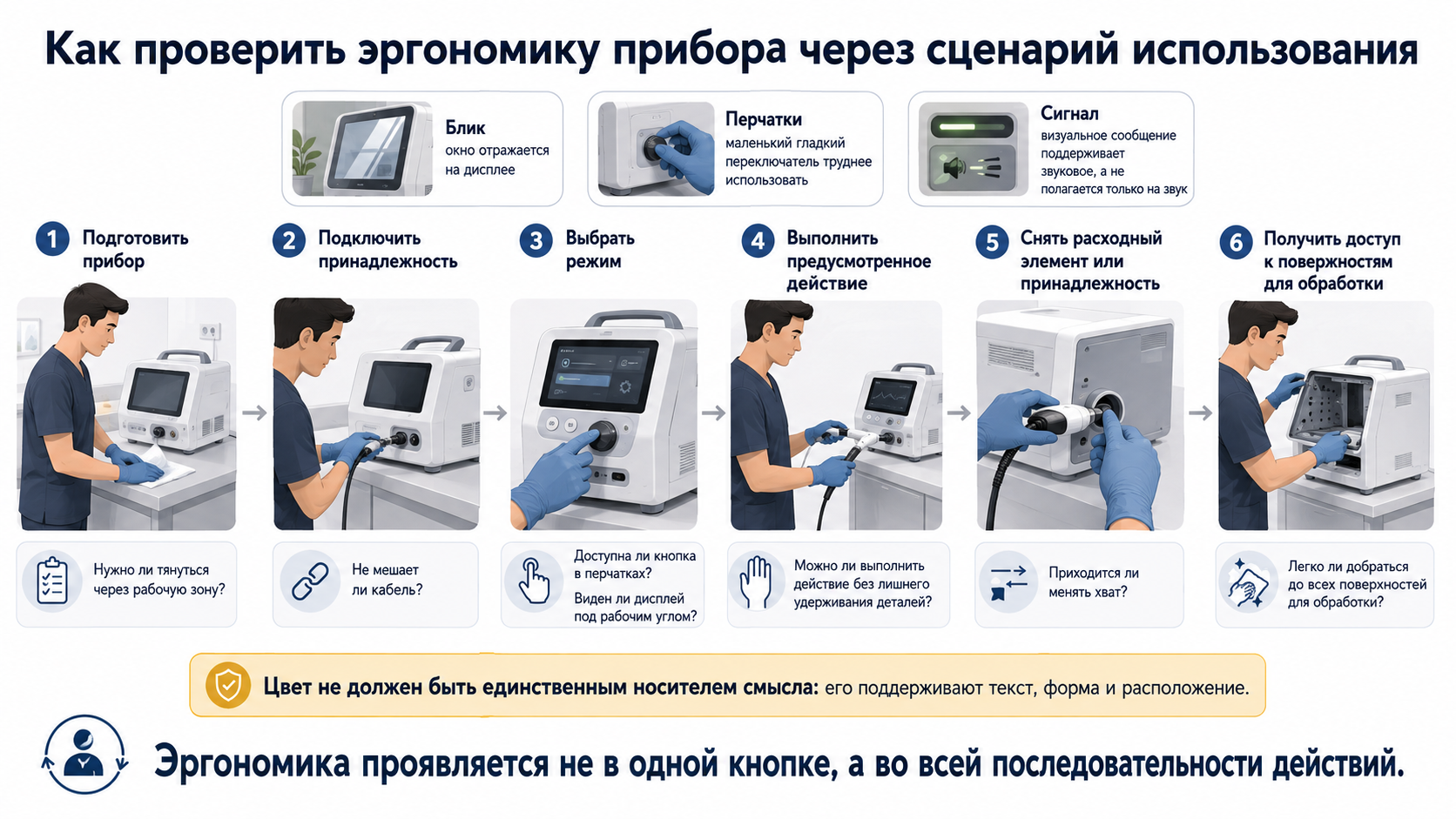 Как проверить эргономику прибора через сценарий использования

Блик
окно отражается на дисплее

Перчатки
маленький гладкий переключатель труднее использовать

Сигнал
визуальное сообщение поддерживает звуковое, а не полагается только на звук

1 Подготовить прибор

2 Подключить принадлежность

3 Выбрать режим

4 Выполнить предусмотренное действие

5 Снять расходный элемент или принадлежность

6 Получить доступ к поверхностям для обработки

Нужно ли тянуться через рабочую зону?

Не мешает ли кабель?

Доступна ли кнопка в перчатках?
Виден ли дисплей под рабочим углом?

Можно ли выполнить действие без лишнего удерживания деталей?

Приходится ли менять хват?

Легко ли добраться до всех поверхностей для обработки?

Цвет не должен быть единственным носителем смысла: его поддерживают текст, форма и расположение.

Эргономика проявляется не в одной кнопке, а во всей последовательности действий.